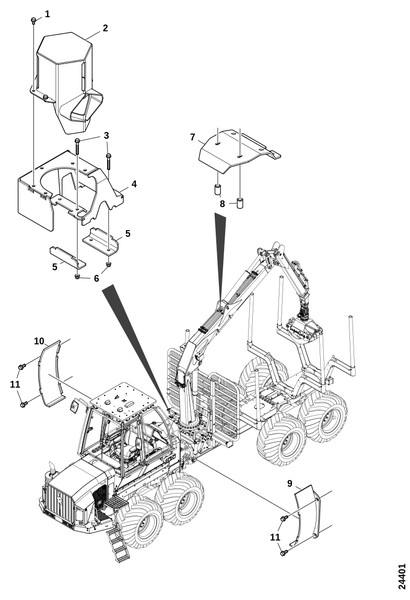 1
2
3
4
5
5
6
7
8
10
11
9
11
24401