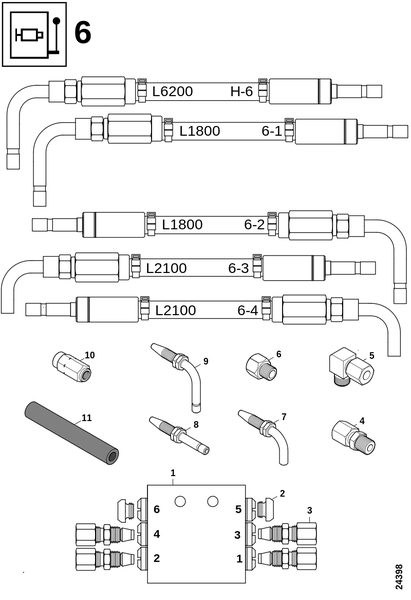 6

L6200 H-6

L1800 6-1

L1800 6-2

L2100 6-3

L2100 6-4

10

9

6

5

11

8

7

4

1

2

3

6

5

4

3

2

1

24398