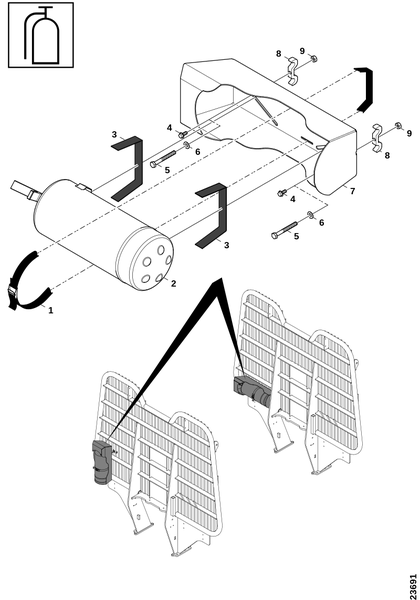 8
9
3
4
6
5
9
8
7
4
6
5
3
2
1
23691