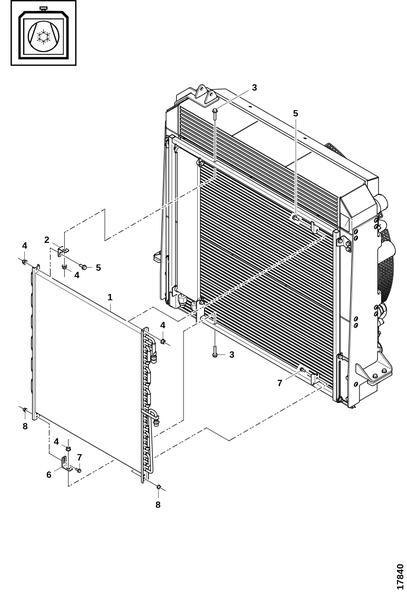 3
5
4
2
4
5
1
4
3
7
8
4
7
6
8
17840