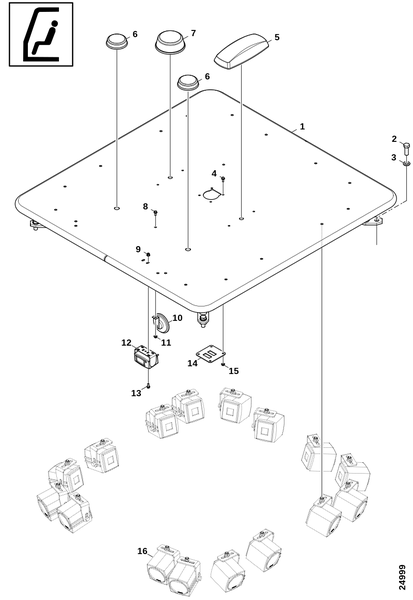 6
7
5
6
1
2
3
4
8
9
10
11
12
14
15
13
16
24999