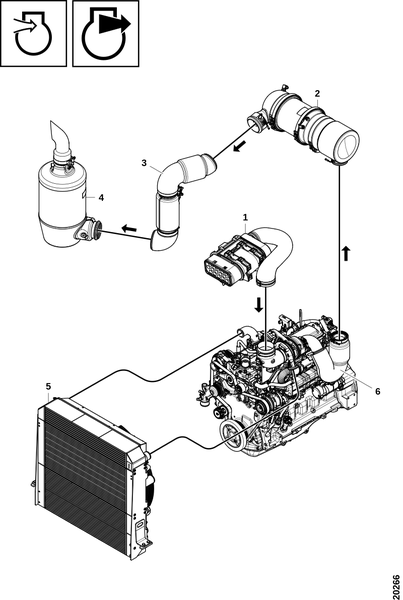 2
3
4
1
5
6
20266