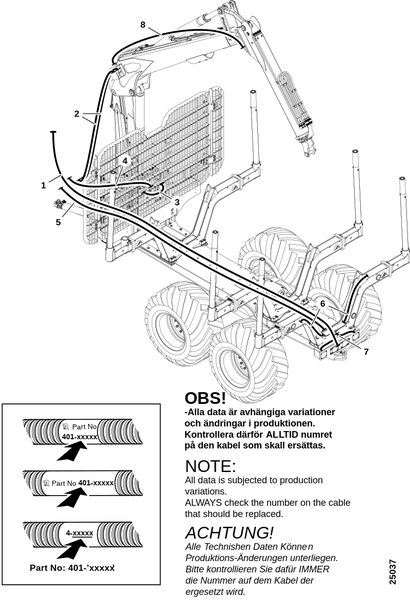 8
2
4
1
3
5
6
7

Part No
401-xxxxx

Part No 401-xxxxx

4-xxxxx

Part No: 401-'xxxxx

OBS!
-Alla data är avhängiga variationer och ändringar i produktionen. Kontrollera därför ALLTID numret på den kabel som skall ersättas.

NOTE:
All data is subjected to production variations.
ALWAYS check the number on the cable that should be replaced.

ACHTUNG!
Alle Technishen Daten Können Produktions-Änderungen unterliegen. Bitte kontrollieren Sie dafür IMMER die Nummer auf dem Kabel der ergesetzt wird.

25037