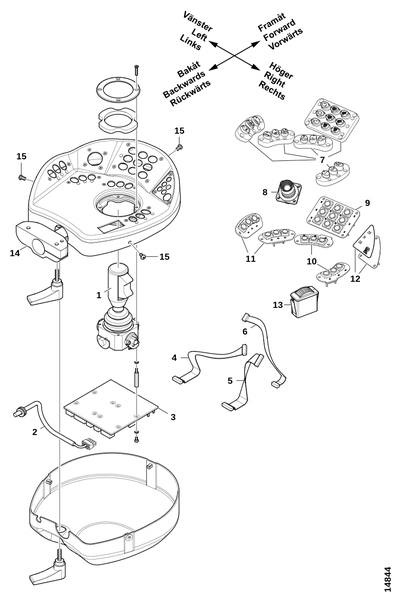 Vänster
Left
Links

Framåt
Forward
Vorwärts

Bakåt
Backwards
Rückwärts

Höger
Right
Rechts

15
15
7
8
9
14
15
11
10
12
1
13
6
4
5
3
2
14844