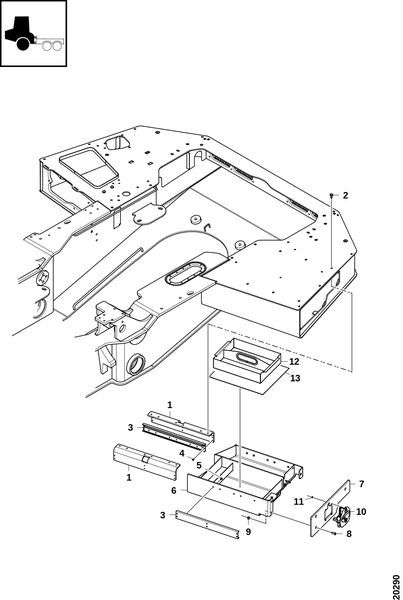 2
12
13
1
3
4
5
1
6
7
11
10
3
9
8
20290