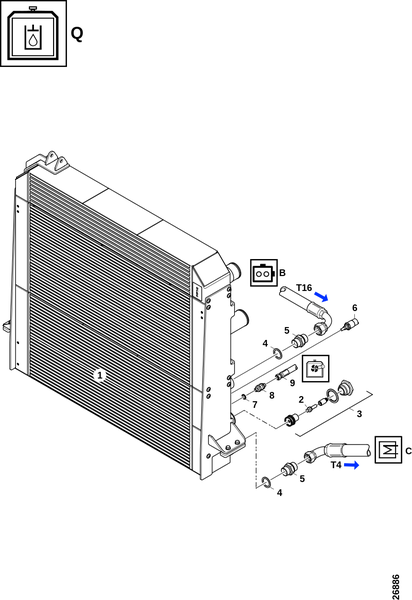 Q

B

T16

6

5

4

1

9

8

7

2

3

C

T4

5

4

26886