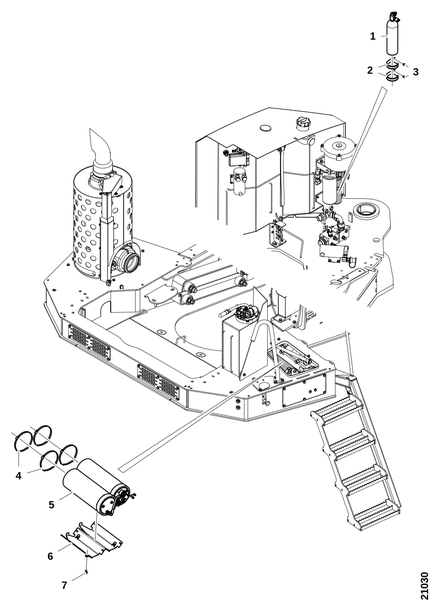 1
2
3
4
5
6
7
21030