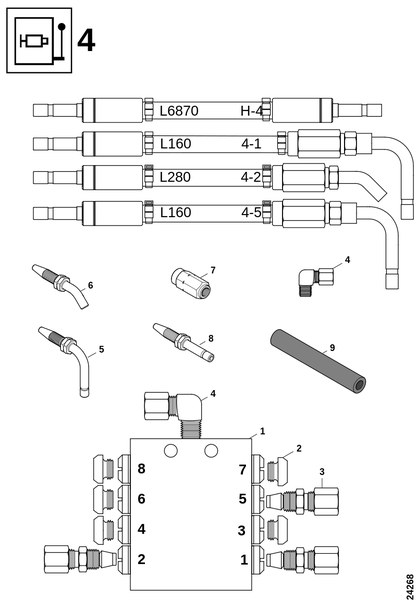 4

L6870 H-4

L160 4-1

L280 4-2

L160 4-5

6

7

4

5

8

9

4

1

2

3

8

7

6

5

4

3

2

1

24268