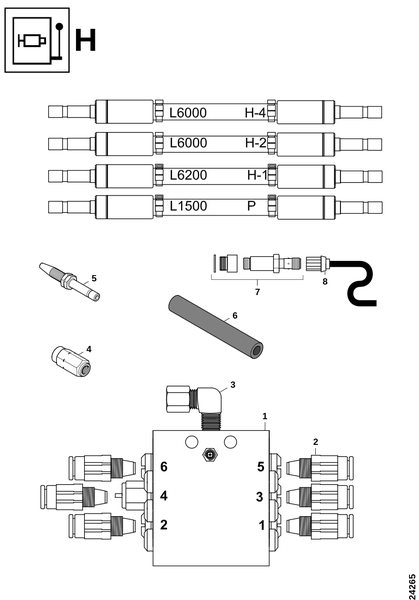 H

L6000 H-4
L6000 H-2
L6200 H-1
L1500 P

5
7
8
6
4
3
1
2
6
5
4
3
2
1

24265