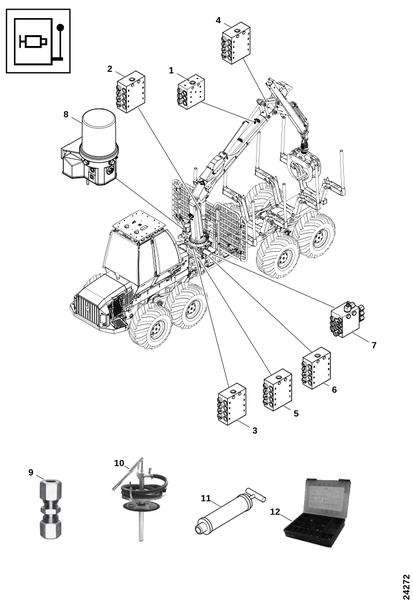 4
2
1
8
7
6
5
3
9
10
11
12
24272