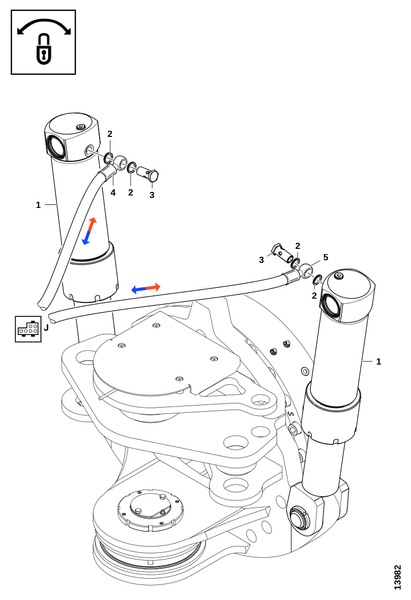 2
4
2
3
1
3
2
5
2
J
1
13982