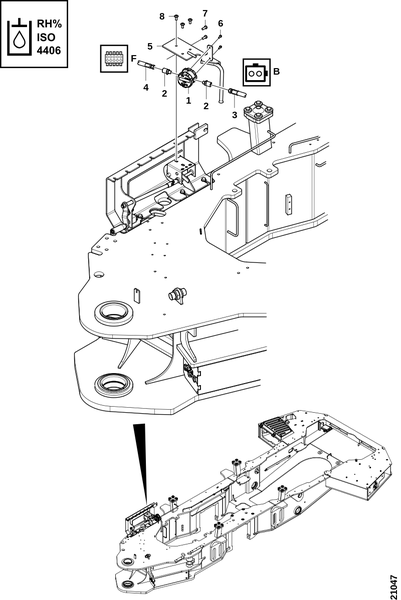 RH%
ISO
4406

8
7
6
5
F
B
4
2
1
2
3

21047