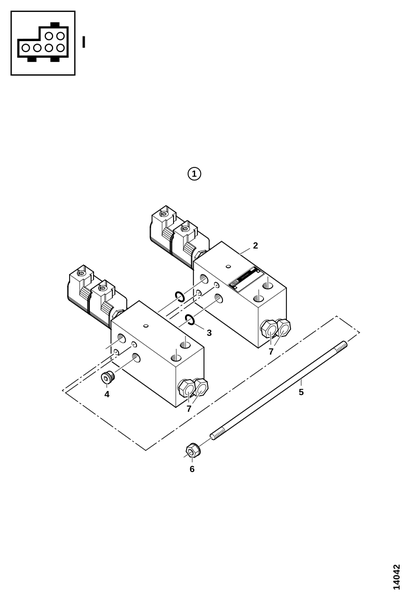 I

1

2

3

7

4

7

5

6

14042