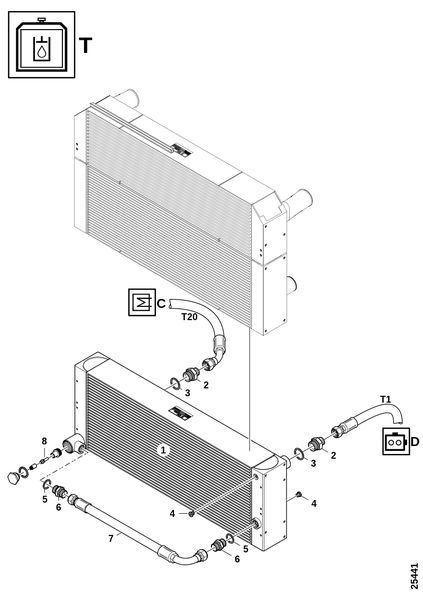 T

C
T20
3
2
T1
D
8
1
2
3
5
6
4
4
7
5
6
25441