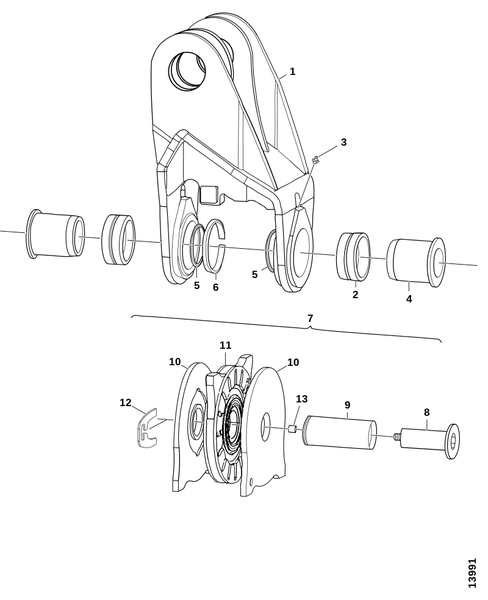 1
3
5
6
5
2
4
7
11
10
10
12
13
9
8
13991