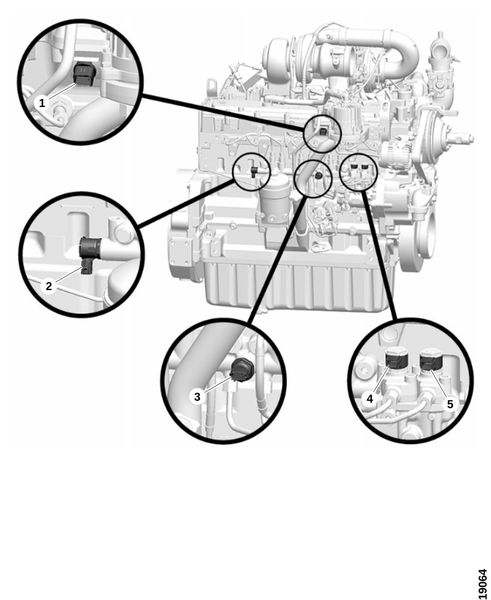 1
2
3
4
5
19064