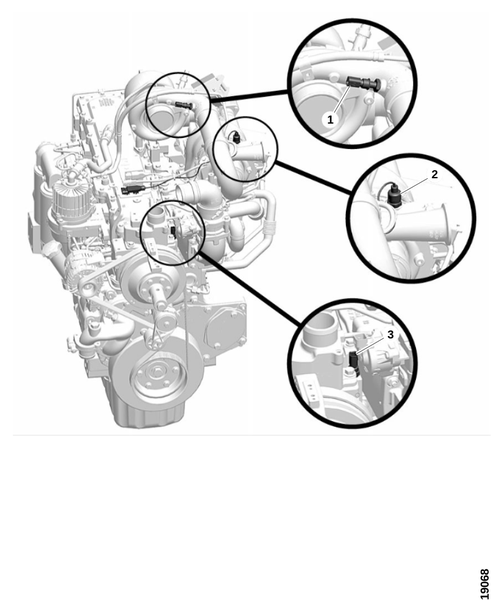 1
2
3
19068