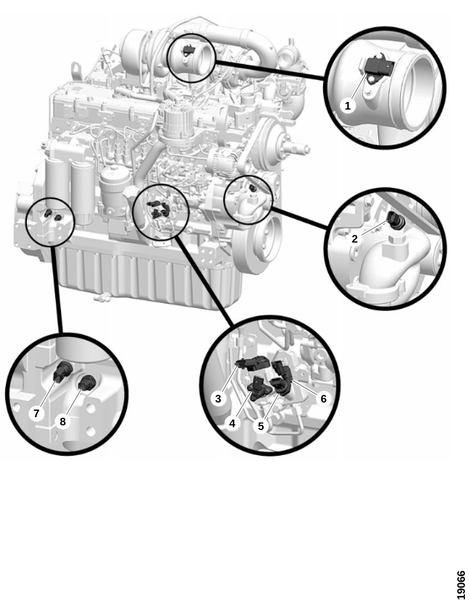 1
2
3
4
5
6
7
8
19066