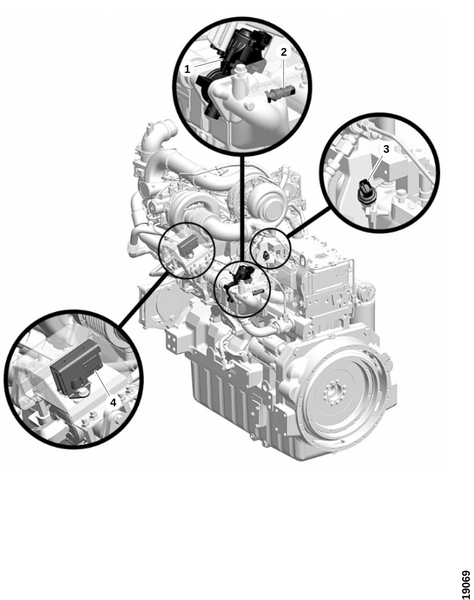 1
2
3
4
19069