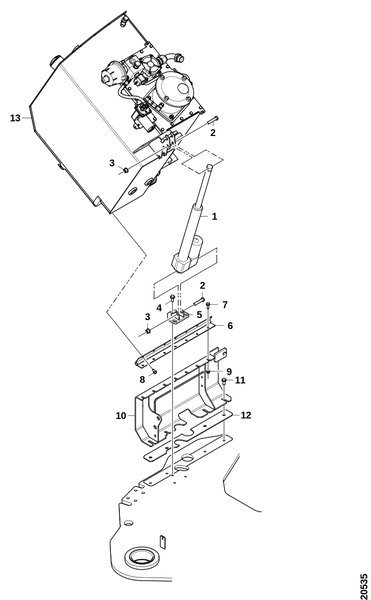 13
2
3
1
2
4
7
5
3
6
8
9
11
10
12
20535