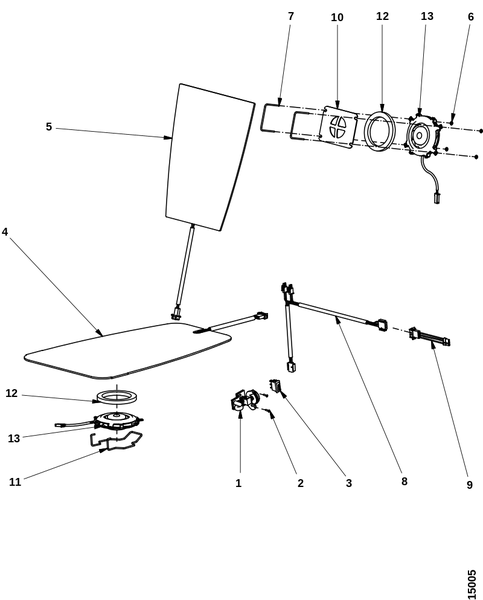 7
10
12
13
6
5
4
12
13
11
1
2
3
8
9
15005