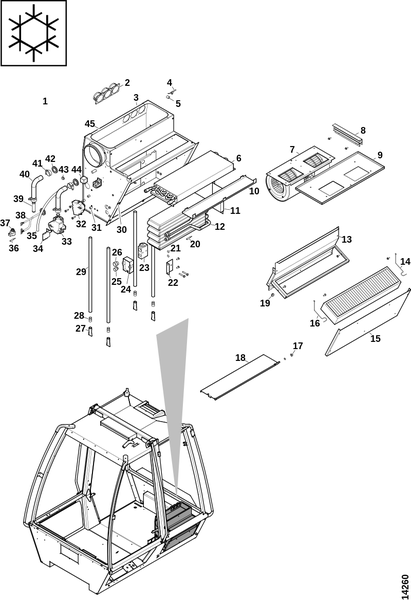 1
2
3
4
5
45
6
7
8
9
10
11
12
13
14
15
16
17
18
19
20
21
22
23
24
25
26
27
28
29
30
31
32
33
34
35
36
37
38
39
40
41
42
43
44
14260