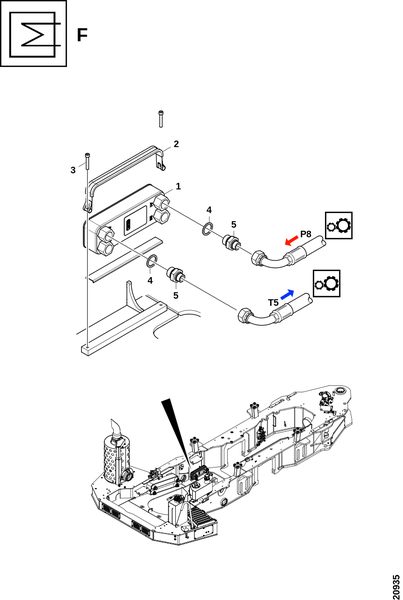 F

2

3

1

4

5

P8

4

5

T5

20935