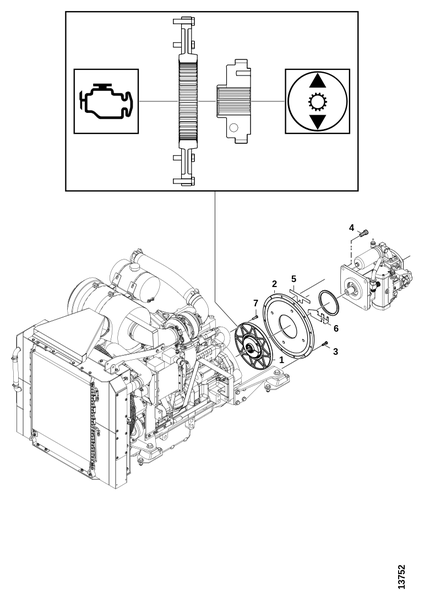 4
5
2
7
6
3
1
13752