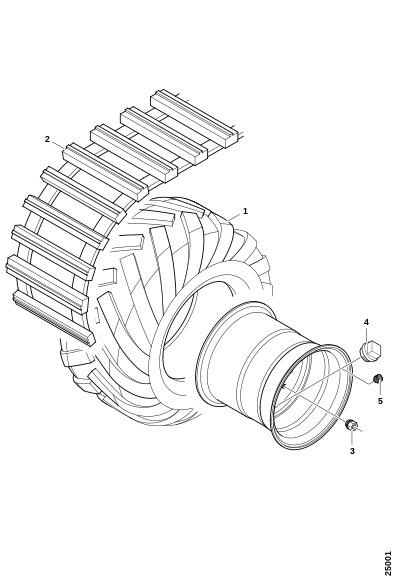 2
1
4
5
3
25001