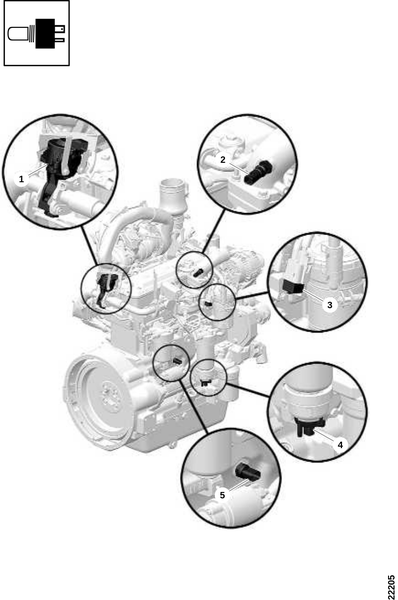 1
2
3
4
5
22205