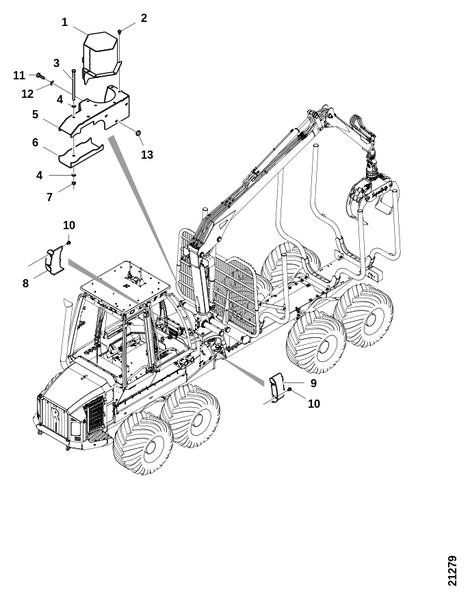 1
2
3
11
12
4
5
6
13
4
7
10
8
9
10
21279