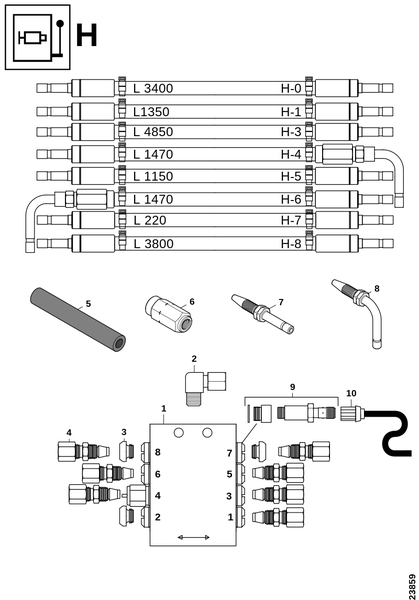 H

L 3400 H-0
L1350 H-1
L 4850 H-3
L 1470 H-4
L 1150 H-5
L 1470 H-6
L 220 H-7
L 3800 H-8

5
6
7
8
2
9
10
1
4
3
8
7
6
5
4
3
2
1

23859