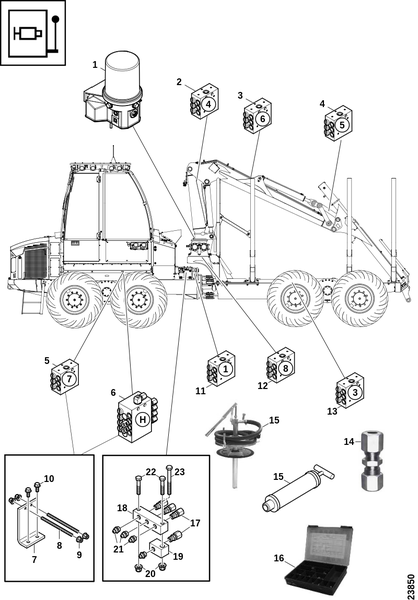 1
2
4
3
6
4
5
5
7
6
H
1
11
8
12
3
13
15
14
15
16
10
7
8
9
22
23
18
17
21
19
20
23850