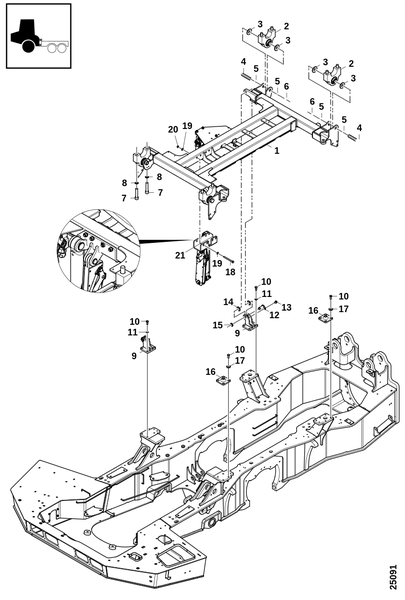 3
2
3
3
2
3
4
5
5
6
6
5
5
4
20
19
1
8
8
7
7
21
19
18
10
11
14
13
12
15
9
10
17
16
10
11
9
10
17
16
25091