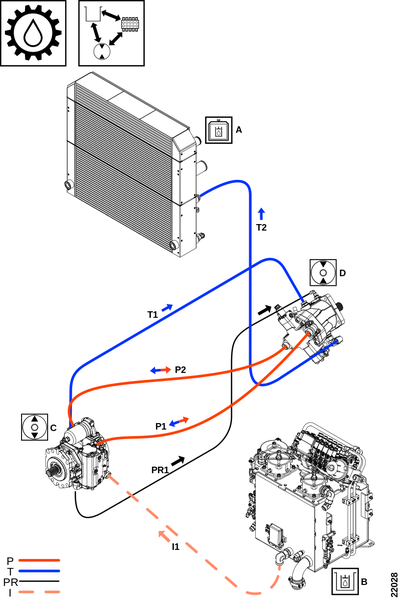 A

T2

D

T1

P2

C

P1

PR1

I1

B

P
T
PR
I

22028