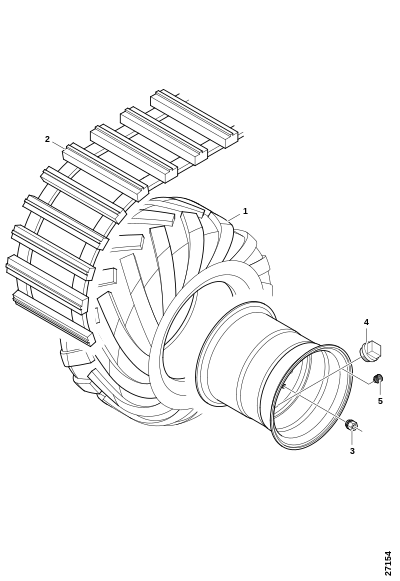 2
1
4
5
3
27154