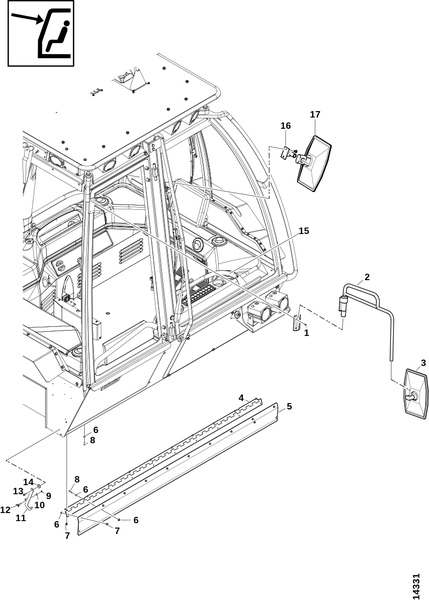 17
16
15
2
1
3
4
5
6
8
14
13
9
12
10
11
8
6
6
6
7
7
14331