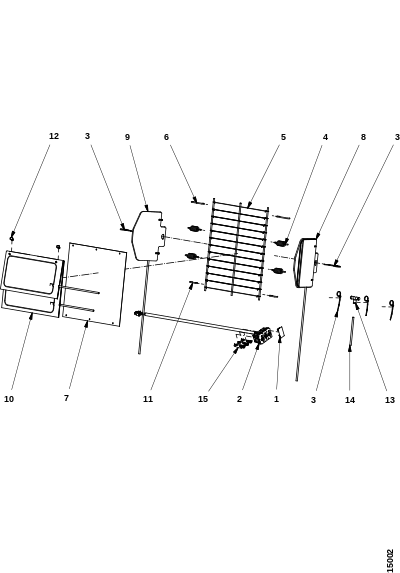 12 3 9 6 5 4 8 3

10 7 11 15 2 1 3 14 13

15002