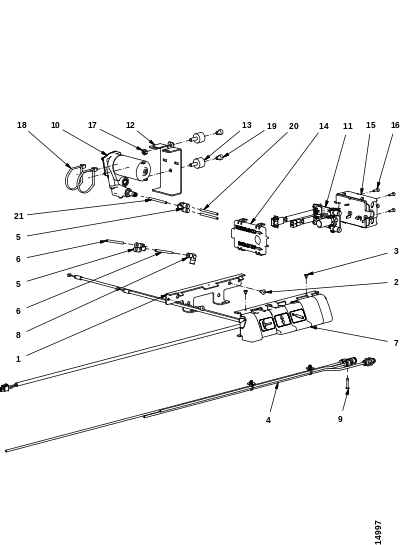 18
10
17
12
13
19
20
14
11
15
16
21
5
6
5
6
8
1
3
2
7
4
9
14997