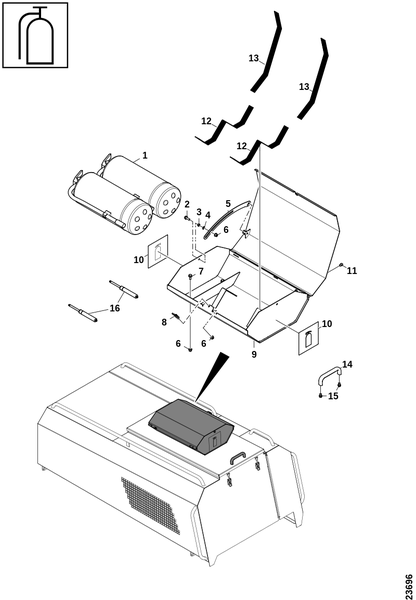 13
13
12
12
1
2
3
4
5
6
10
7
11
16
8
6
6
9
10
14
15
23696