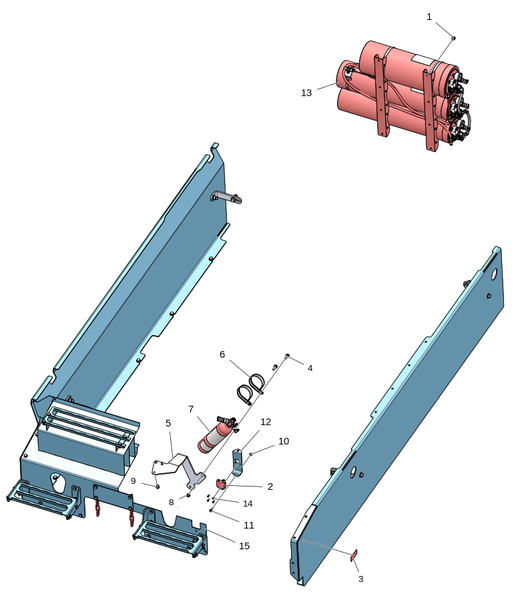 1
13
6
4
7
12
5
10
9
2
8
14
11
15
3