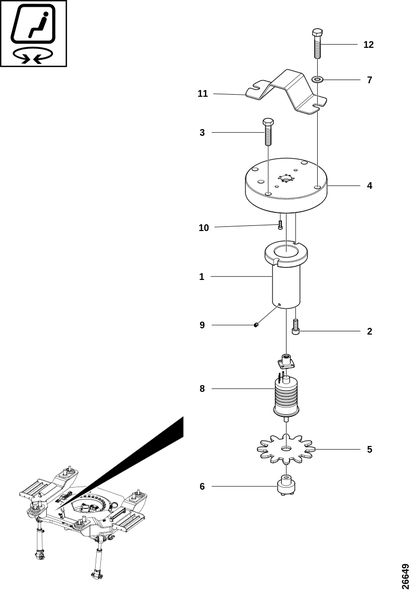 12
7
11
3
4
10
1
9
2
8
5
6
26649