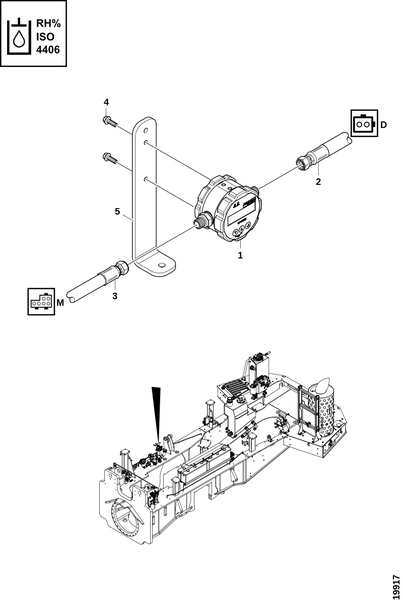 RH%
ISO
4406

4

D

2

5

1

3

M

19917