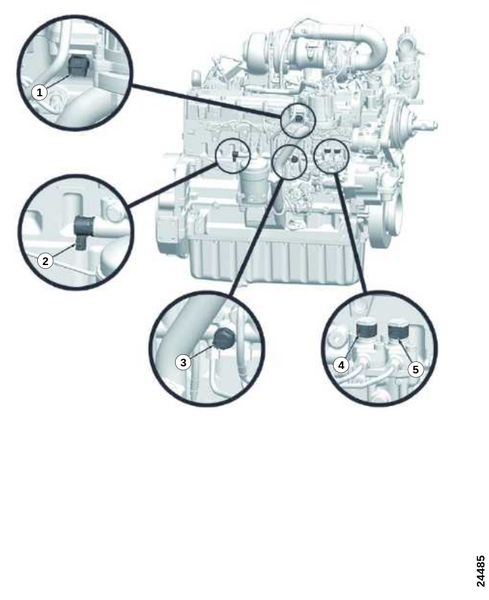 1
2
3
4
5
24485