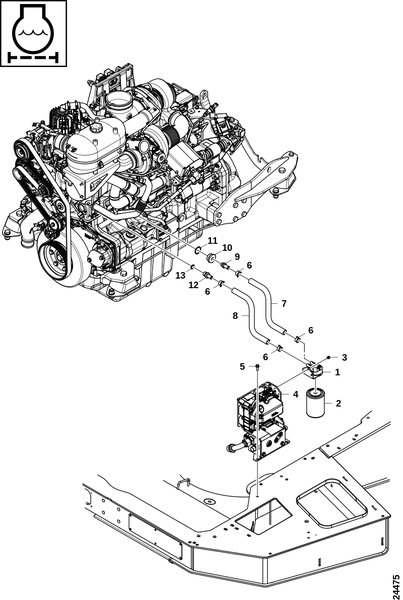 11
10
9
6
13
12
6
7
8
6
6
3
5
1
4
2
24475