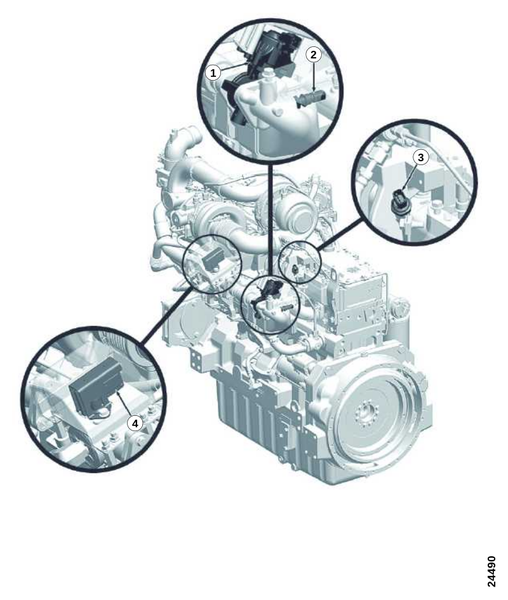 1
2
3
4
24490