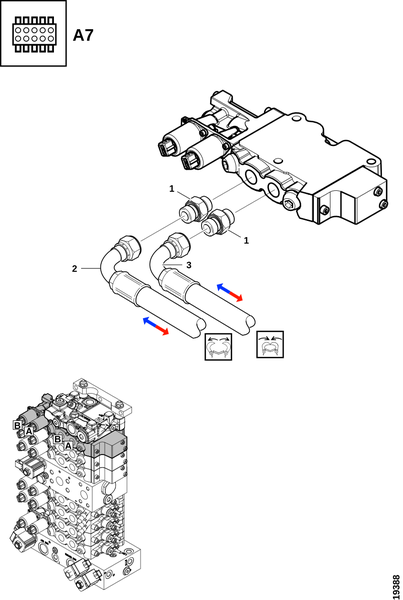 A7

1
1
2
3

B
A
B
A

19388