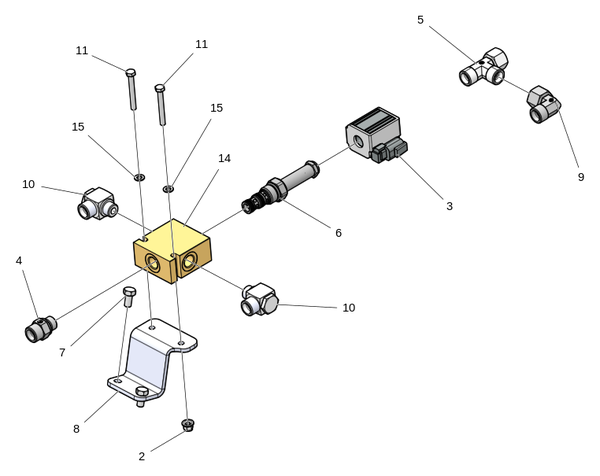 5
11
11
15
15
14
10
9
3
6
4
10
7
8
2