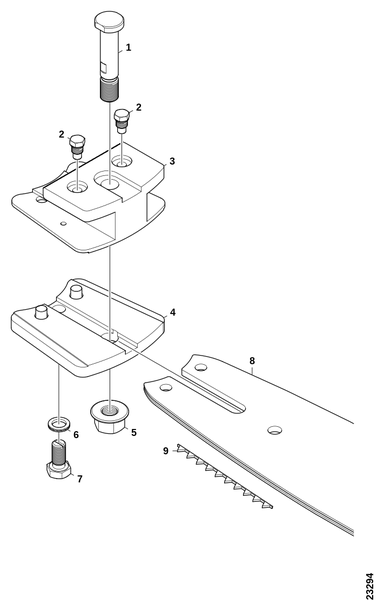 1
2
2
3
4
8
6
5
9
7
23294