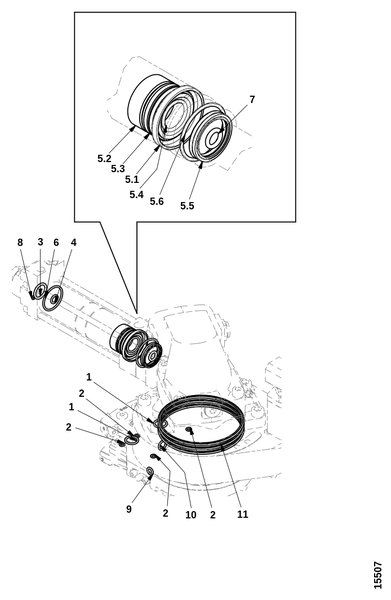 7
5.2
5.3
5.1
5.4
5.6
5.5
8
3
6
4
1
2
1
2
9
2
10
2
11
15507